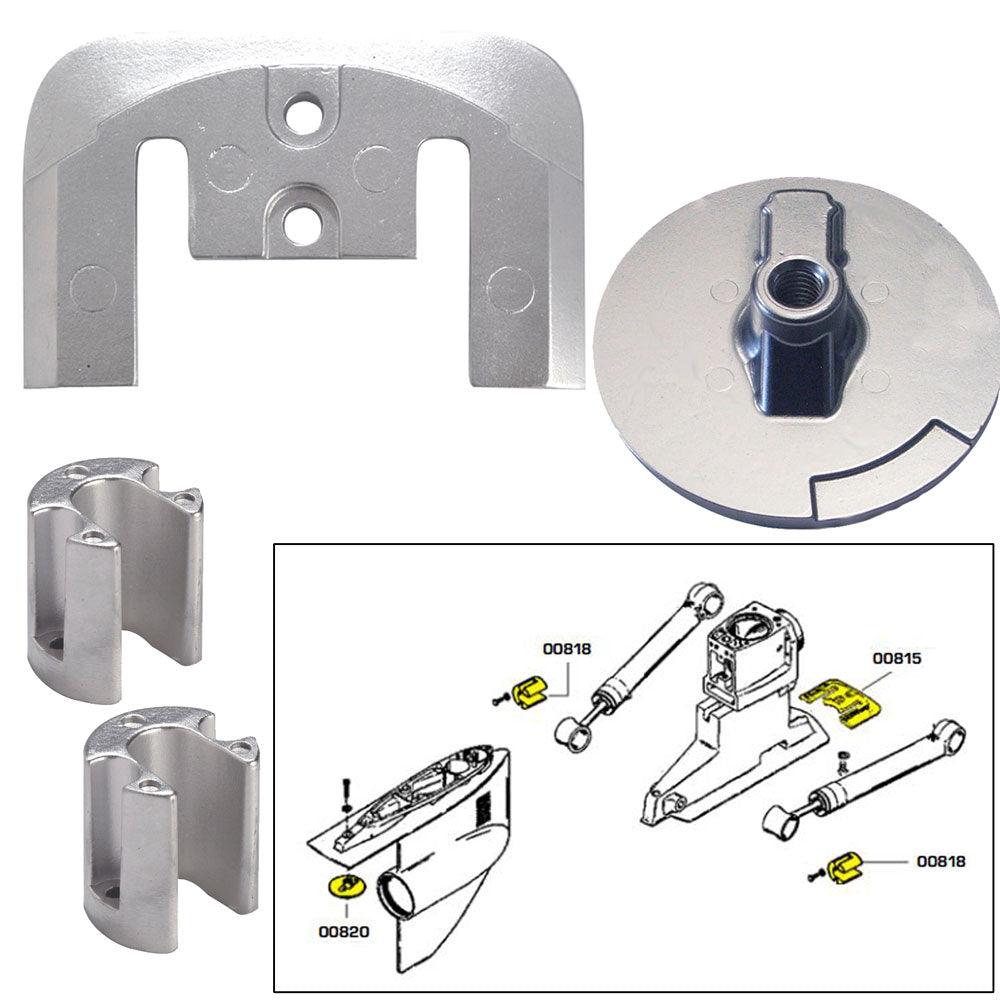 00818

00815

00818

00820