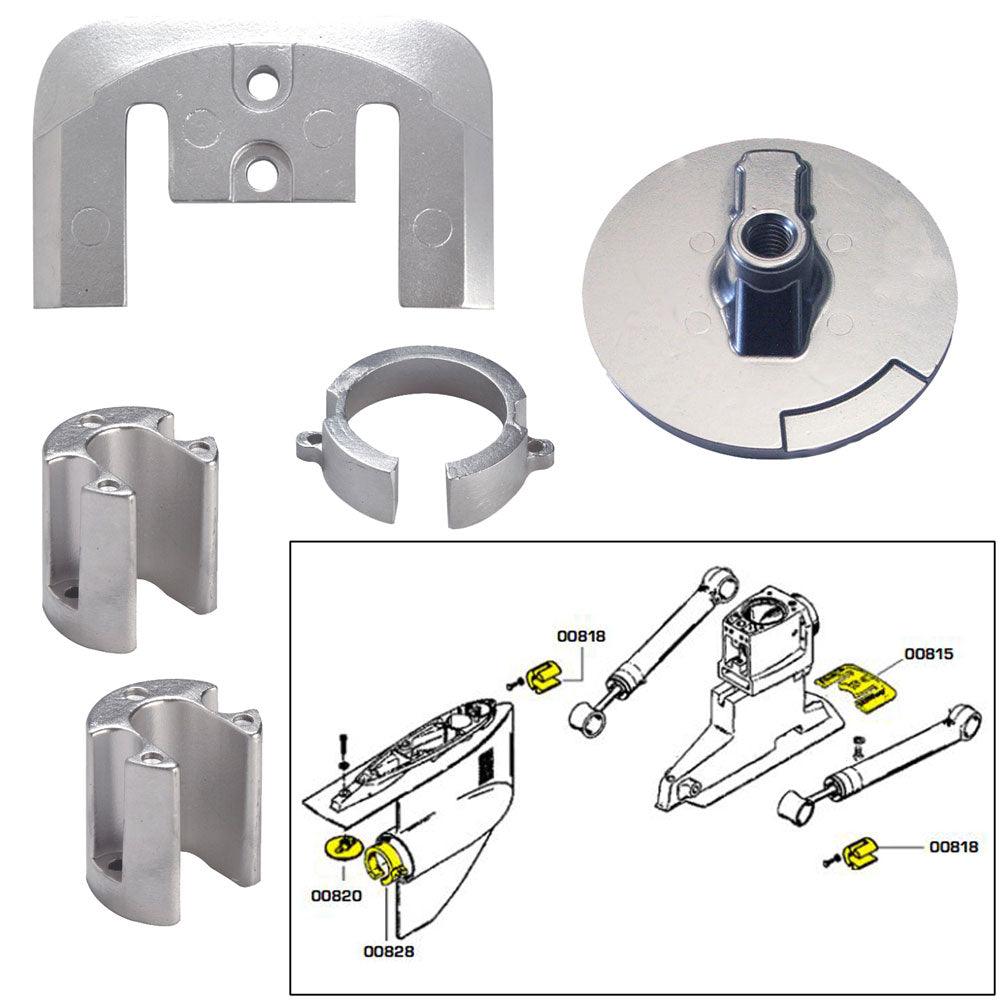 00818
00815
00818
00820
00828